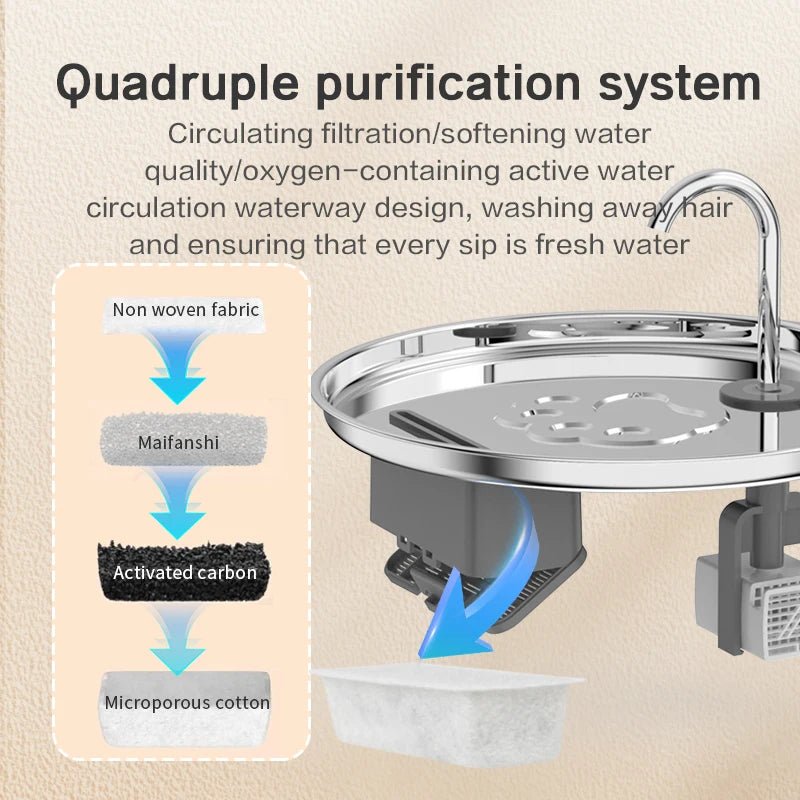 Quadruple purification system

Circulating filtration/softening water quality/oxygen-containing active water circulation waterway design, washing away hair and ensuring that every sip is fresh water

Non woven fabric

Maifanshi

Activated carbon

Microporous cotton